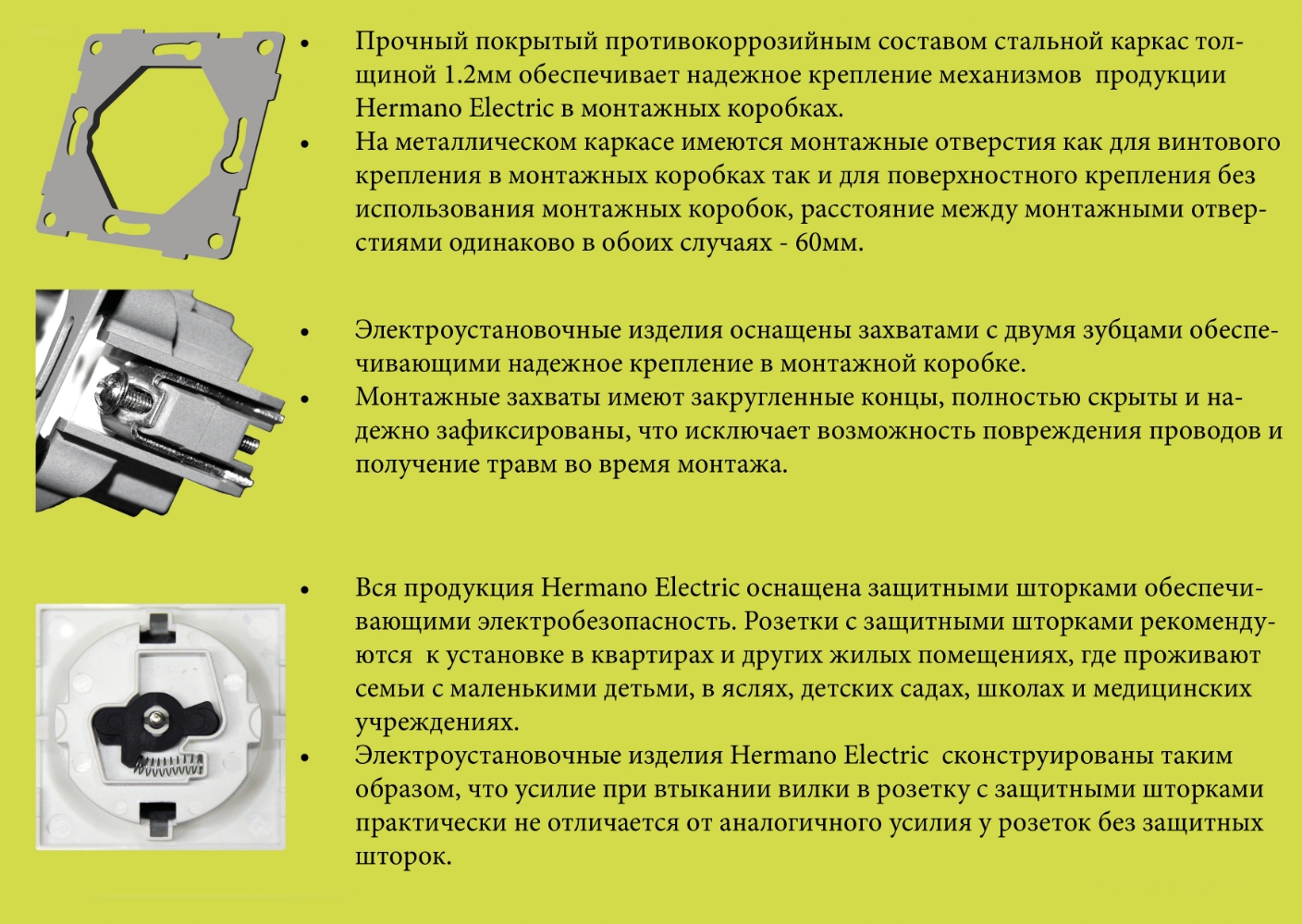 • Прочный покрытый противокоррозийным составом стальной каркас толщиной 1.2мм обеспечивает надежное крепление механизмов продукции Hermano Electric в монтажных коробках.
• На металлическом каркасе имеются монтажные отверстия как для винтового крепления в монтажных коробках так и для поверхностного крепления без использования монтажных коробок, расстояние между монтажными отверстиями одинаково в обоих случаях - 60мм.

• Электроустановочные изделия оснащены захватами с двумя зубцами обеспечивающими надежное крепление в монтажной коробке.
• Монтажные захваты имеют закругленные концы, полностью скрыты и надежно зафиксированы, что исключает возможность повреждения проводов и получение травм во время монтажа.

• Вся продукция Hermano Electric оснащена защитными шторками обеспечивающими электробезопасность. Розетки с защитными шторками рекомендуются к установке в квартирах и других жилых помещениях, где проживают семьи с маленькими детьми, в яслях, детских садах, школах и медицинских учреждениях.
• Электроустановочные изделия Hermano Electric сконструированы таким образом, что усилие при втыкании вилки в розетку с защитными шторками практически не отличается от аналогичного усилия у розеток без защитных шторок.